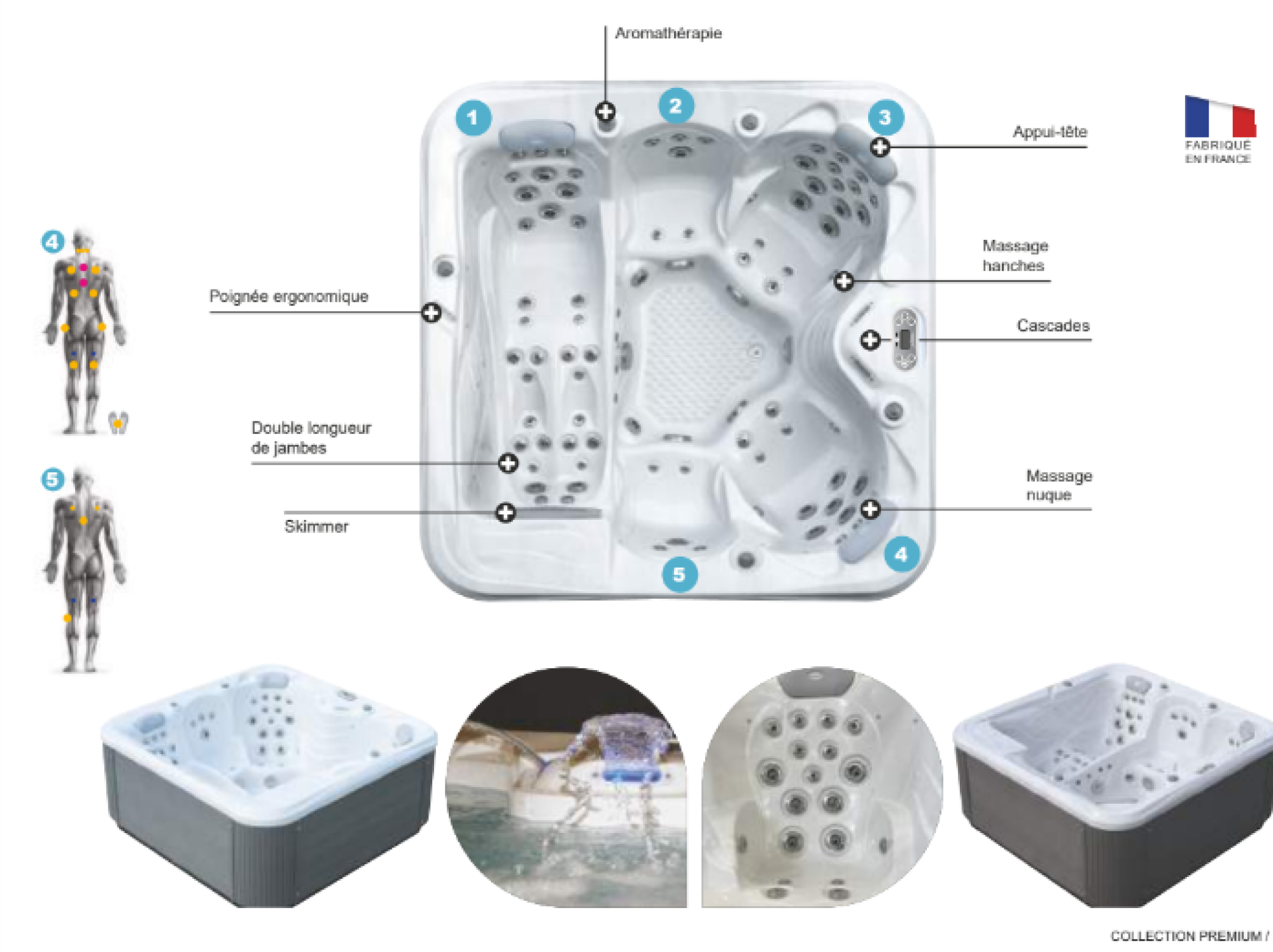 Aromathérapie

1

2

3

Appui-tête

FABRIQUE EN FRANCE

4

Massage hanches

Poignée ergonomique

Cascades

Double longueur de jambes

5

Massage nuque

Skimmer

4

5

COLLECTION PREMIUM /