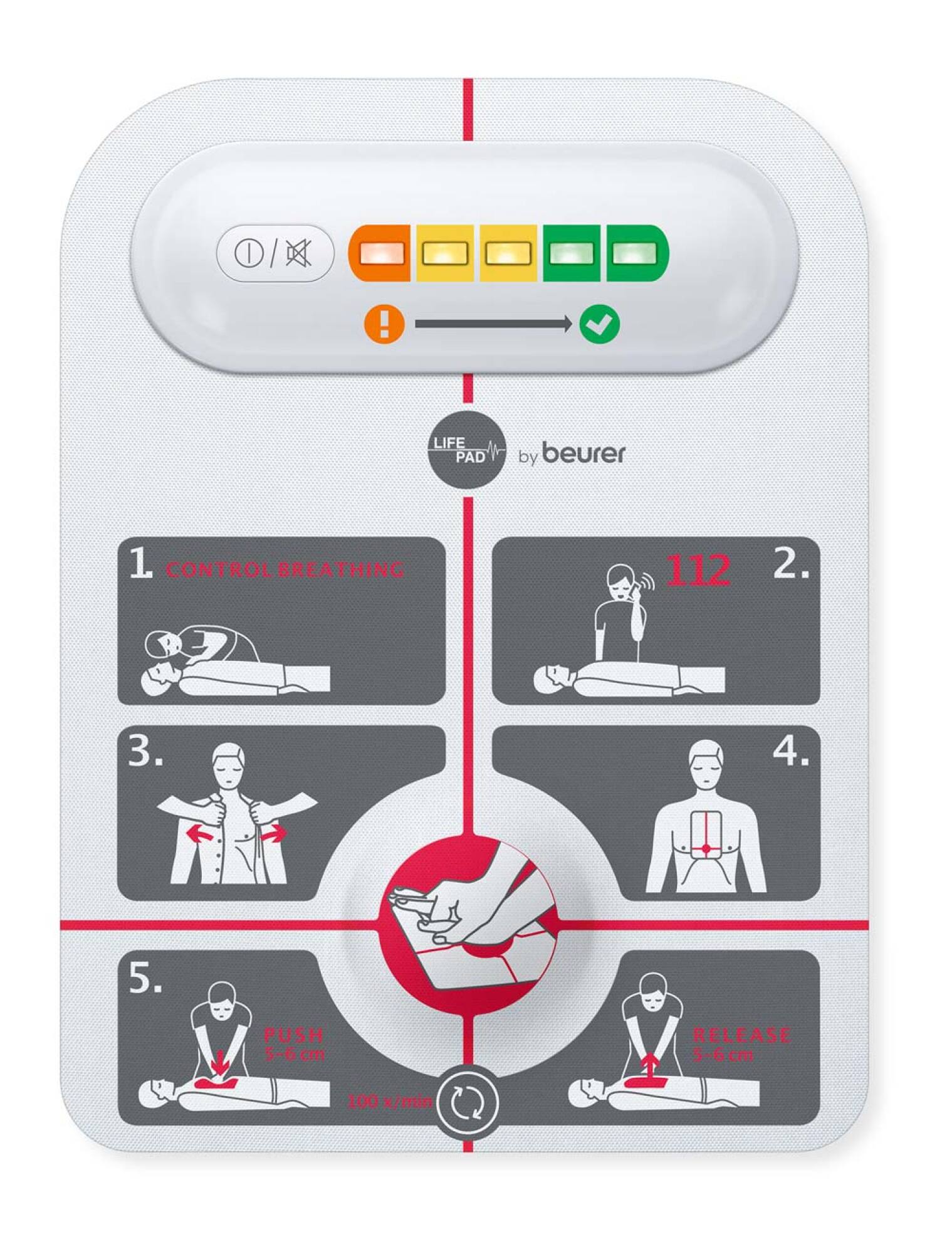 LIFE PAD by beurer

1. CONTROL BREATHING

112 2.

3.

4.

5.

PUSH 5-6 cm

100 x/min

RELEASE 5-6 cm